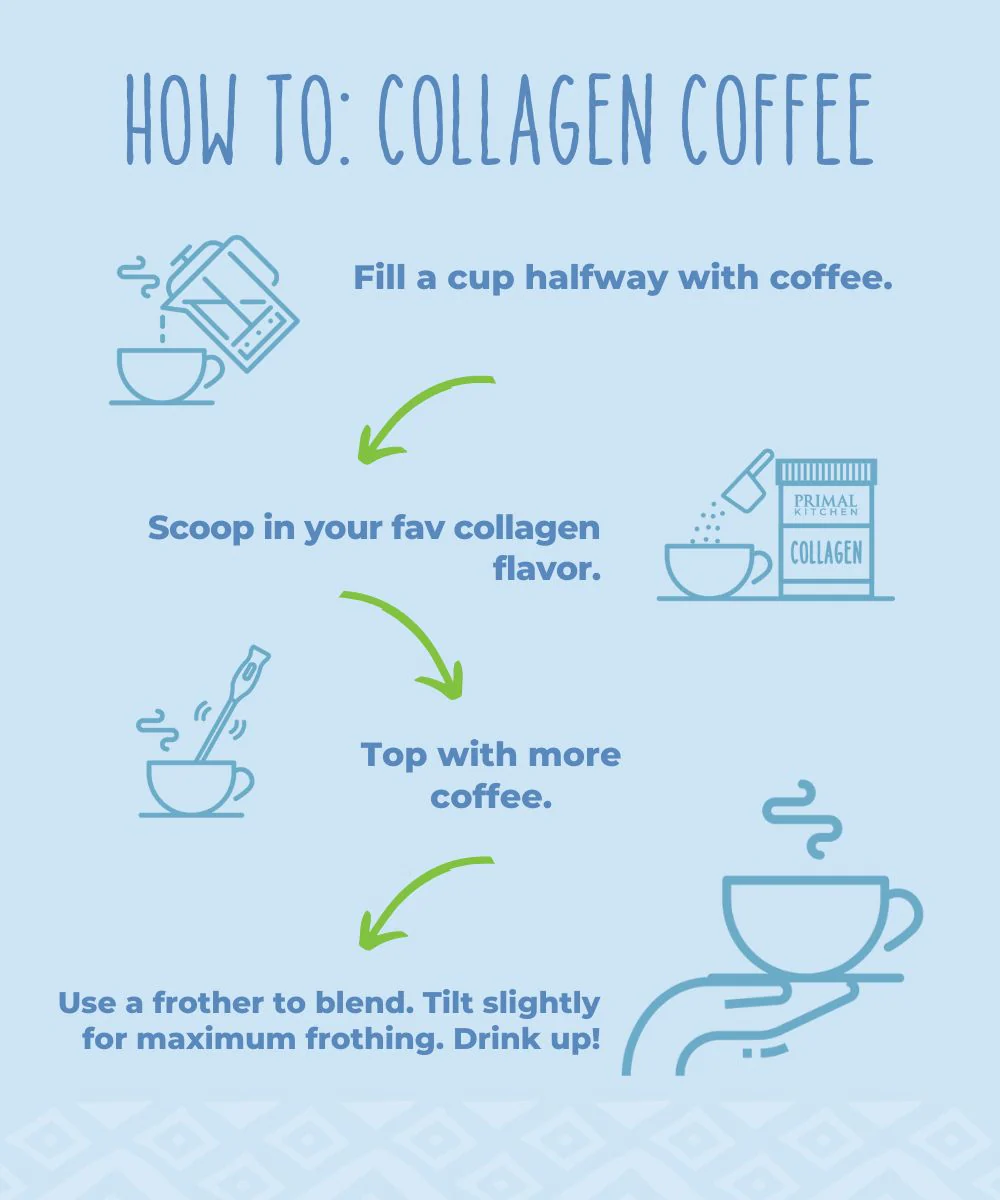 HOW TO: COLLAGEN COFFEE

Fill a cup halfway with coffee.

Scoop in your fav collagen flavor.

PRIMAL KITCHEN

COLLAGEN

Top with more coffee.

Use a frother to blend. Tilt slightly for maximum frothing. Drink up!